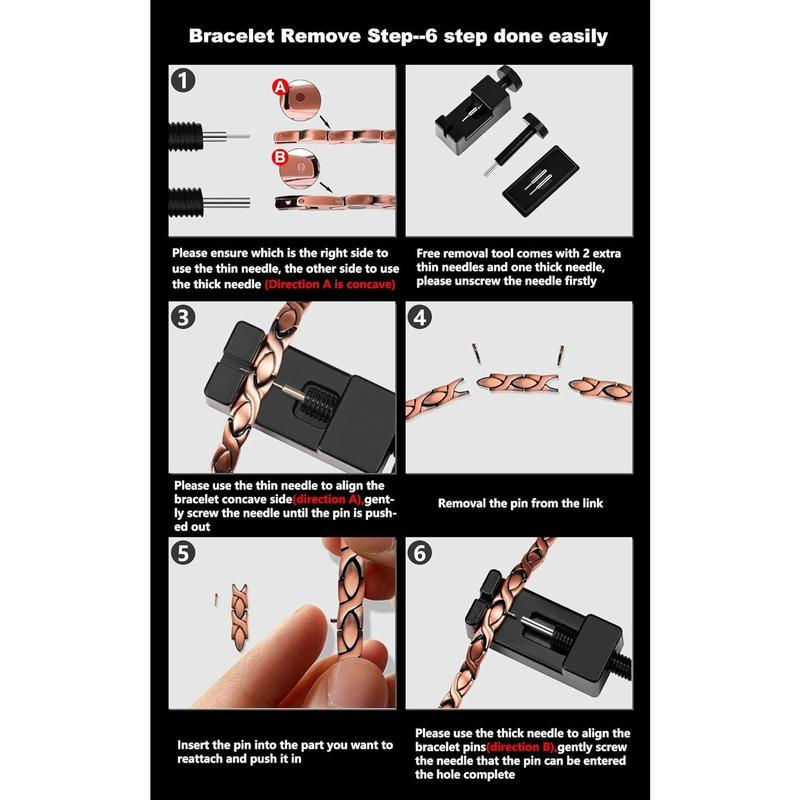 Bracelet Remove Step--6 step done easily

1

A

B

Please ensure which is the right side to use the thin needle, the other side to use the thick needle (Direction A is concave)

Free removal tool comes with 2 extra thin needles and one thick needle, please unscrew the needle firstly

3

Please use the thin needle to align the bracelet concave side(direction A),gently screw the needle until the pin is pushed out

4

Removal the pin from the link

5

Insert the pin into the part you want to reattach and push it in

6

Please use the thick needle to align the bracelet pins(direction B),gently screw the needle that the pin can be entered the hole complete