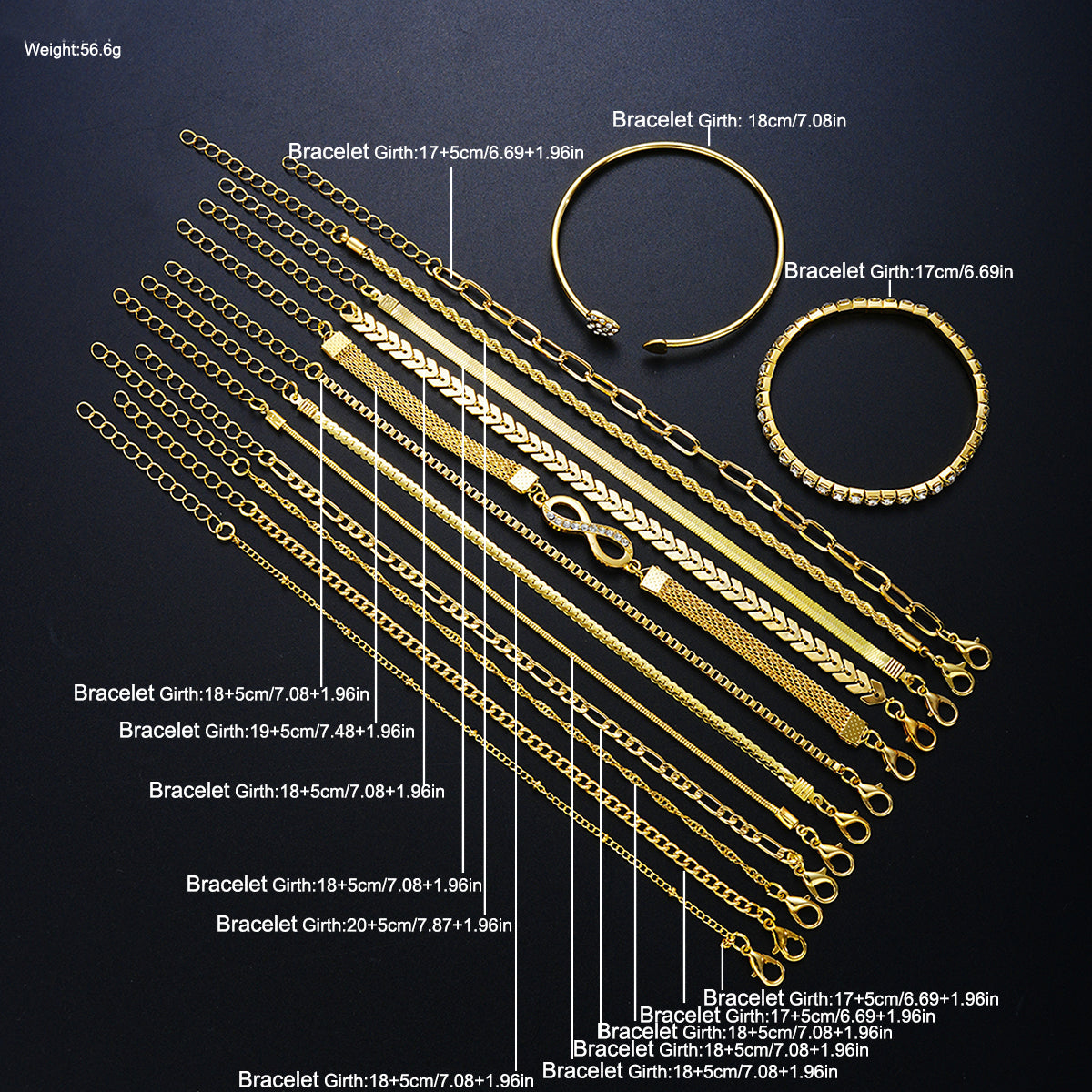 Weight:56.6g

Bracelet Girth: 18cm/7.08in

Bracelet Girth:17+5cm/6.69+1.96in

Bracelet Girth:17cm/6.69in

Bracelet Girth:18+5cm/7.08+1.96in

Bracelet Girth:19+5cm/7.48+1.96in

Bracelet Girth:18+5cm/7.08+1.96in

Bracelet Girth:18+5cm/7.08+1.96in

Bracelet Girth:20+5cm/7.87+1.96in

Bracelet Girth:17+5cm/6.69+1.96in

Bracelet Girth:17+5cm/6.69+1.96in

Bracelet Girth:18+5cm/7.08+1.96in

Bracelet Girth:18+5cm/7.08+1.96in

Bracelet Girth:18+5cm/7.08+1.96in

Bracelet Girth:18+5cm/7.08+1.96in